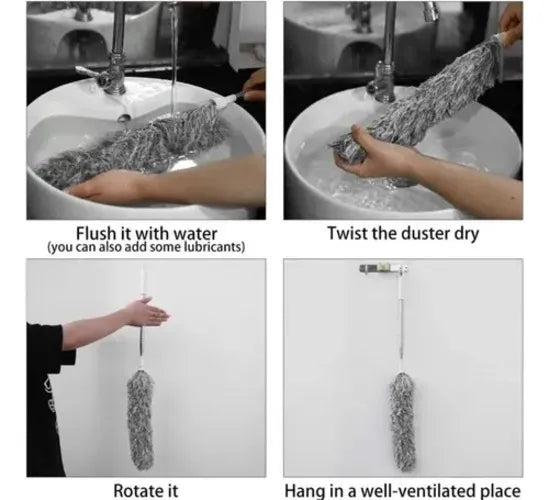 Flush it with water
(you can also add some lubricants)

Twist the duster dry

Rotate it

Hang in a well-ventilated place