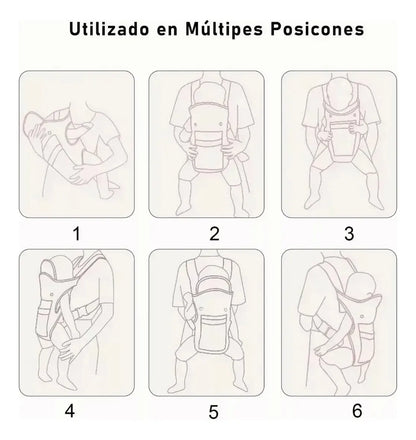 Utilizado en Múltipes Posicones

1

2

3

4

5

6