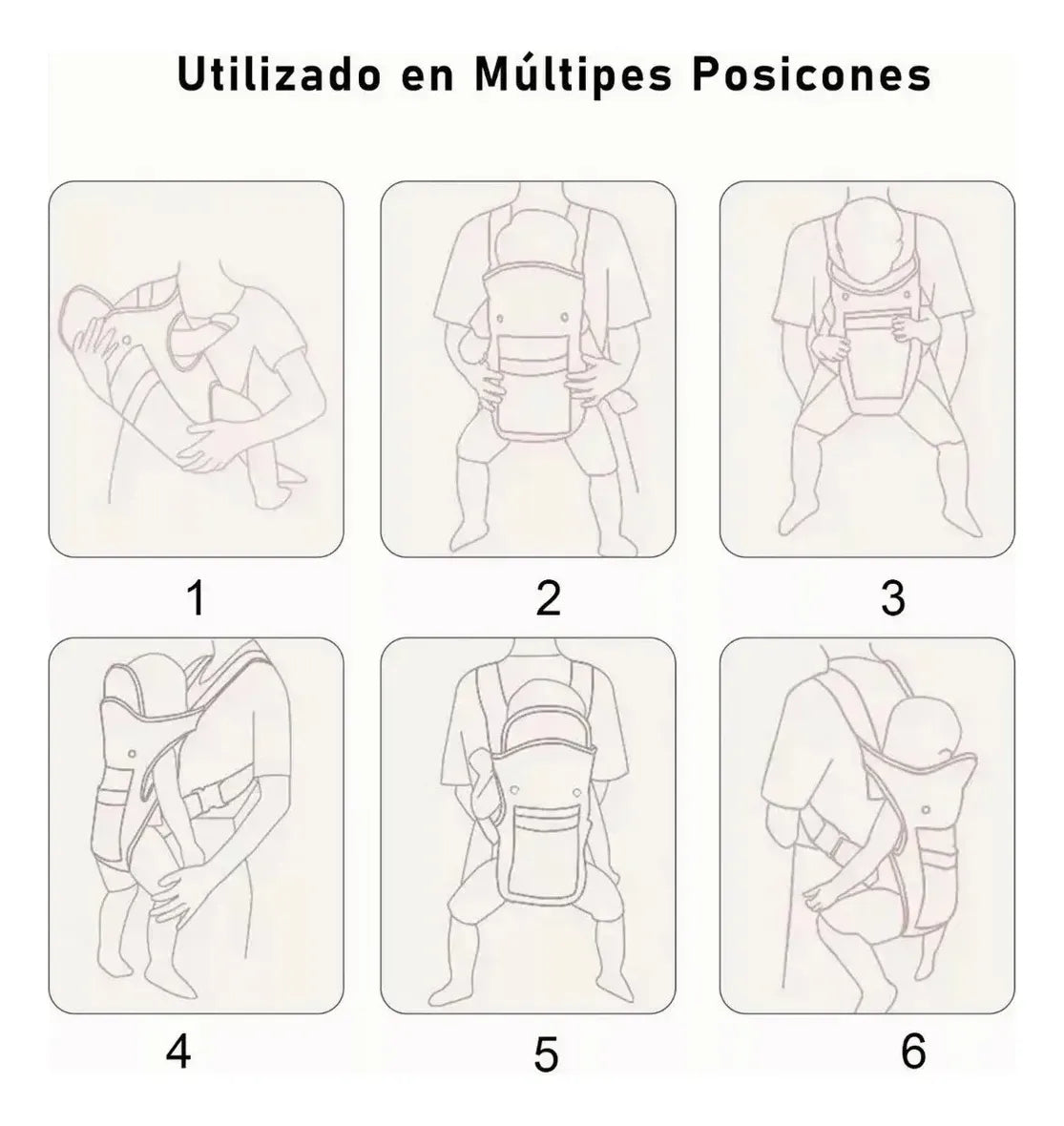 Utilizado en Múltipes Posicones

1

2

3

4

5

6