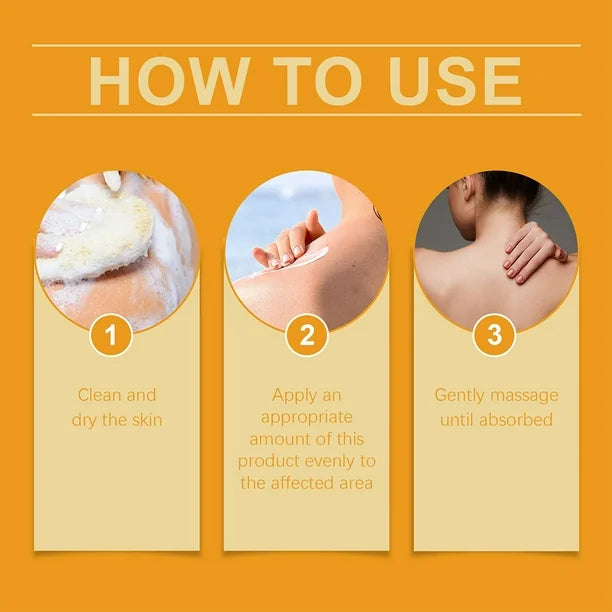 HOW TO USE

1

Clean and dry the skin

2

Apply an appropriate amount of this product evenly to the affected area

3

Gently massage until absorbed